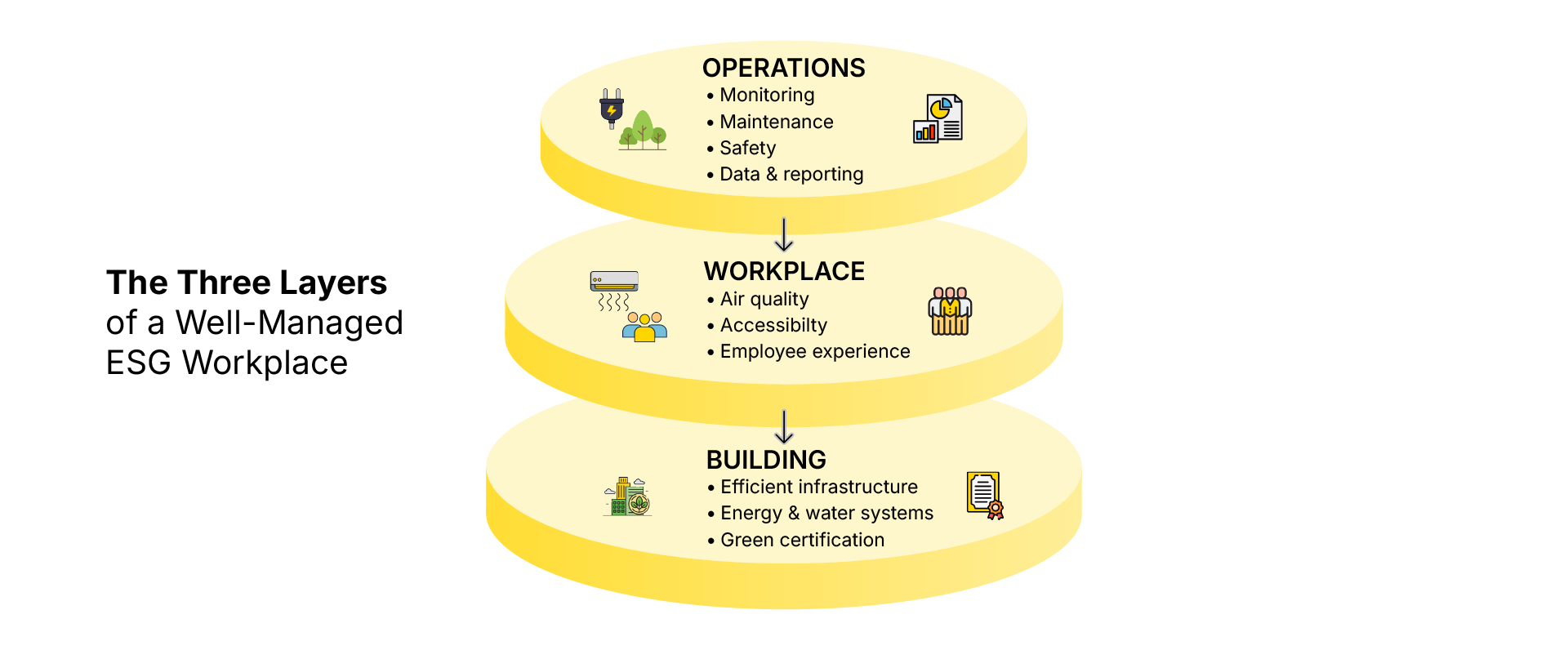 The Three Layers
of a Well-Managed
ESG Workplace

OPERATIONS
• Monitoring
• Maintenance
• Safety
• Data & reporting

WORKPLACE
• Air quality
• Accessibilty
• Employee experience

BUILDING
• Efficient infrastructure
• Energy & water systems
• Green certification